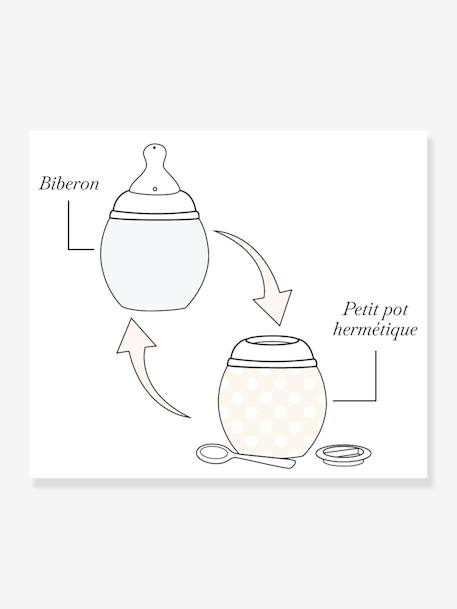 Biberon

Petit pot hermétique