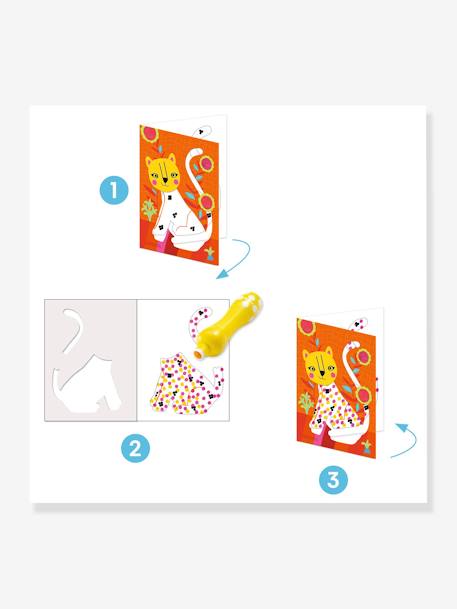 1

2

3