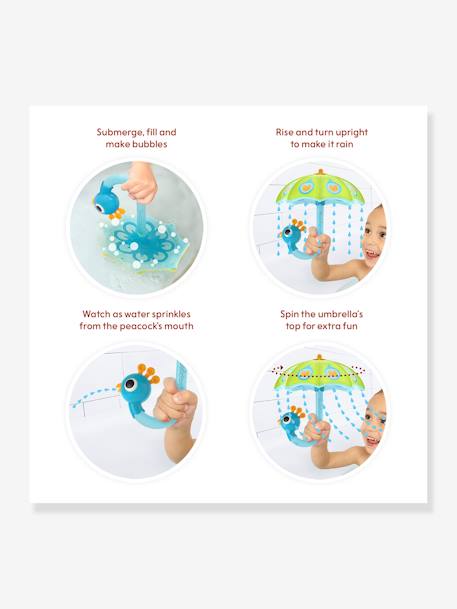 Submerge, fill and make bubbles

Rise and turn upright to make it rain

Watch as water sprinkles from the peacock's mouth

Spin the umbrella's top for extra fun