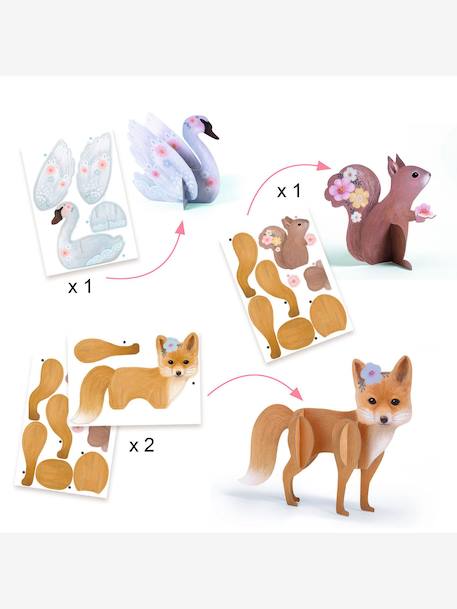 x 1

x 1

x 2